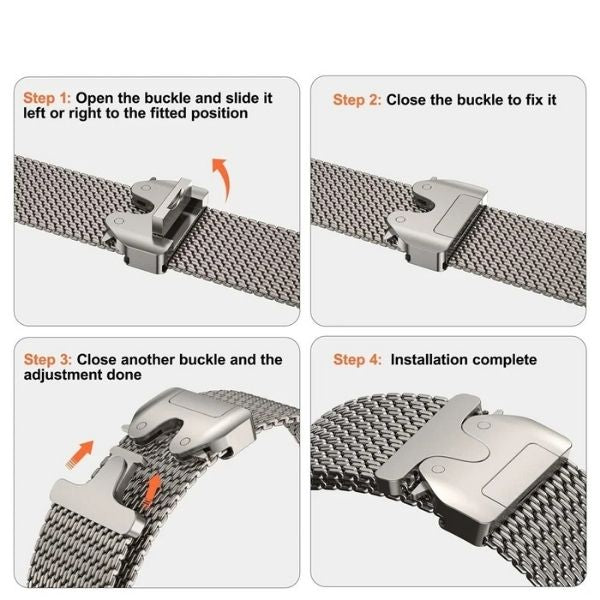 Step 1: Open the buckle and slide it left or right to the fitted position

Step 2: Close the buckle to fix it

Step 3: Close another buckle and the adjustment done

Step 4: Installation complete