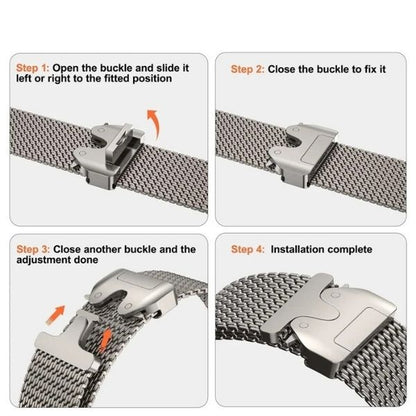 Step 1: Open the buckle and slide it left or right to the fitted position

Step 2: Close the buckle to fix it

Step 3: Close another buckle and the adjustment done

Step 4: Installation complete